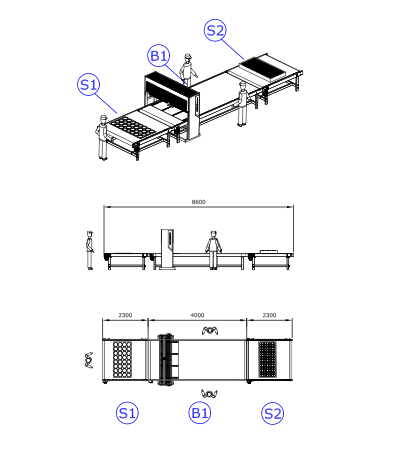 S2
B1
S1

8600

2300
4000
2300

S1
B1
S2